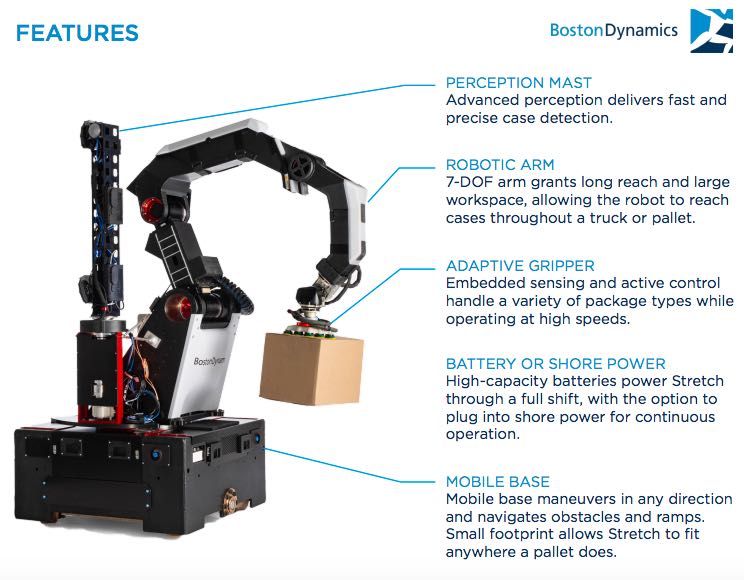 FEATURES

BostonDynamics

PERCEPTION MAST
Advanced perception delivers fast and precise case detection.

ROBOTIC ARM
7-DOF arm grants long reach and large workspace, allowing the robot to reach cases throughout a truck or pallet.

ADAPTIVE GRIPPER
Embedded sensing and active control handle a variety of package types while operating at high speeds.

BATTERY OR SHORE POWER
High-capacity batteries power Stretch through a full shift, with the option to plug into shore power for continuous operation.

MOBILE BASE
Mobile base maneuvers in any direction and navigates obstacles and ramps. Small footprint allows Stretch to fit anywhere a pallet does.

BostonDynam